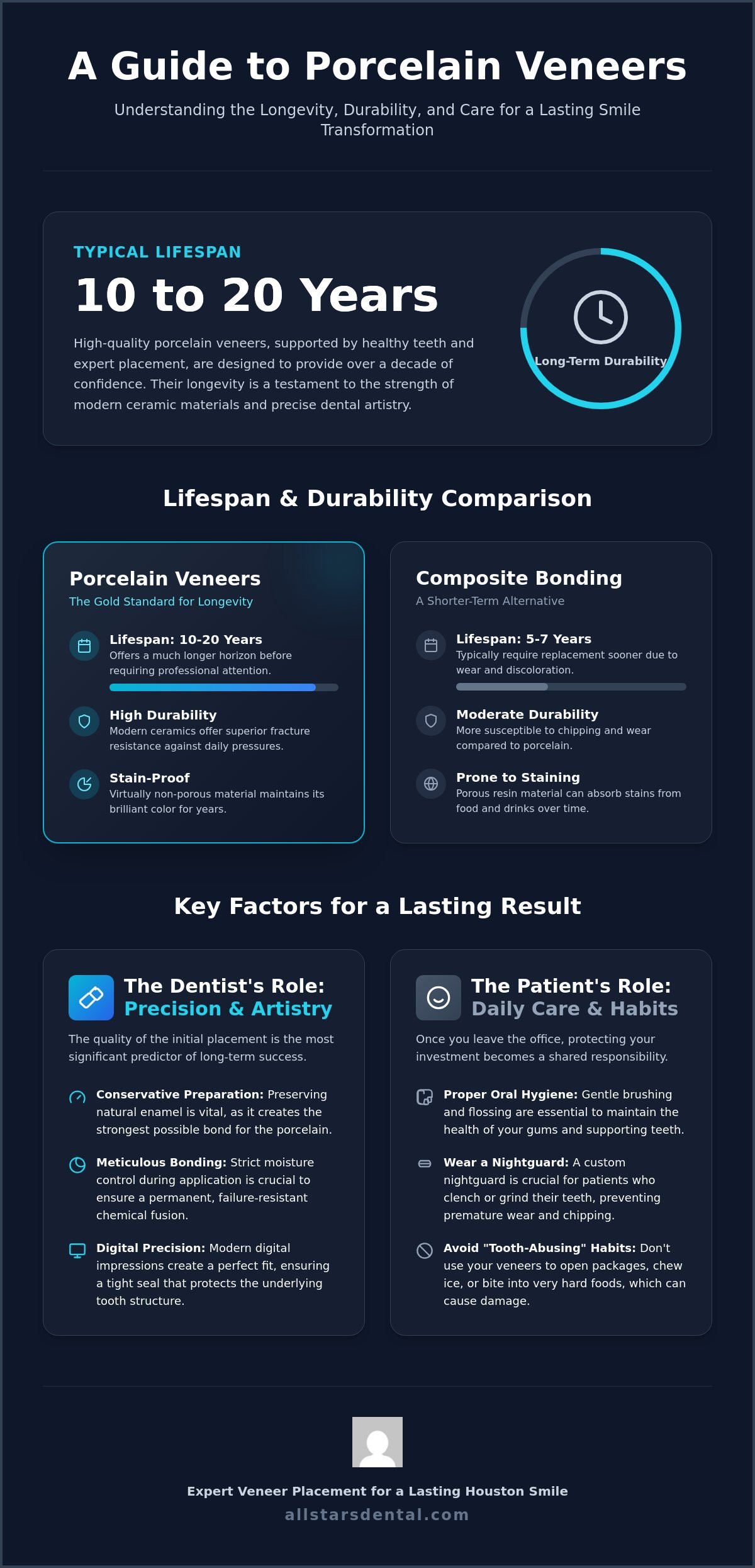 A Guide to Porcelain Veneers

Understanding the Longevity, Durability, and Care for a Lasting Smile Transformation

TYPICAL LIFESPAN

10 to 20 Years

High-quality porcelain veneers, supported by healthy teeth and expert placement, are designed to provide over a decade of confidence. Their longevity is a testament to the strength of modern ceramic materials and precise dental artistry.

Long-Term Durability

Lifespan & Durability Comparison

Porcelain Veneers
The Gold Standard for Longevity

Lifespan: 10-20 Years
Offers a much longer horizon before requiring professional attention.

High Durability
Modern ceramics offer superior fracture resistance against daily pressures.

Stain-Proof
Virtually non-porous material maintains its brilliant color for years.

Composite Bonding
A Shorter-Term Alternative

Lifespan: 5-7 Years
Typically require replacement sooner due to wear and discoloration.

Moderate Durability
More susceptible to chipping and wear compared to porcelain.

Prone to Staining
Porous resin material can absorb stains from food and drinks over time.

Key Factors for a Lasting Result

The Dentist's Role:
Precision & Artistry

The quality of the initial placement is the most significant predictor of long-term success.

Conservative Preparation: Preserving natural enamel is vital, as it creates the strongest possible bond for the porcelain.

Meticulous Bonding: Strict moisture control during application is crucial to ensure a permanent, failure-resistant chemical fusion.

Digital Precision: Modern digital impressions create a perfect fit, ensuring a tight seal that protects the underlying tooth structure.

The Patient's Role:
Daily Care & Habits

Once you leave the office, protecting your investment becomes a shared responsibility.

Proper Oral Hygiene: Gentle brushing and flossing are essential to maintain the health of your gums and supporting teeth.

Wear a Nightguard: A custom nightguard is crucial for patients who clench or grind their teeth, preventing premature wear and chipping.

Avoid "Tooth-Abusing" Habits: Don't use your veneers to open packages, chew ice, or bite into very hard foods, which can cause damage.

Expert Veneer Placement for a Lasting Houston Smile
allstarsdental.com