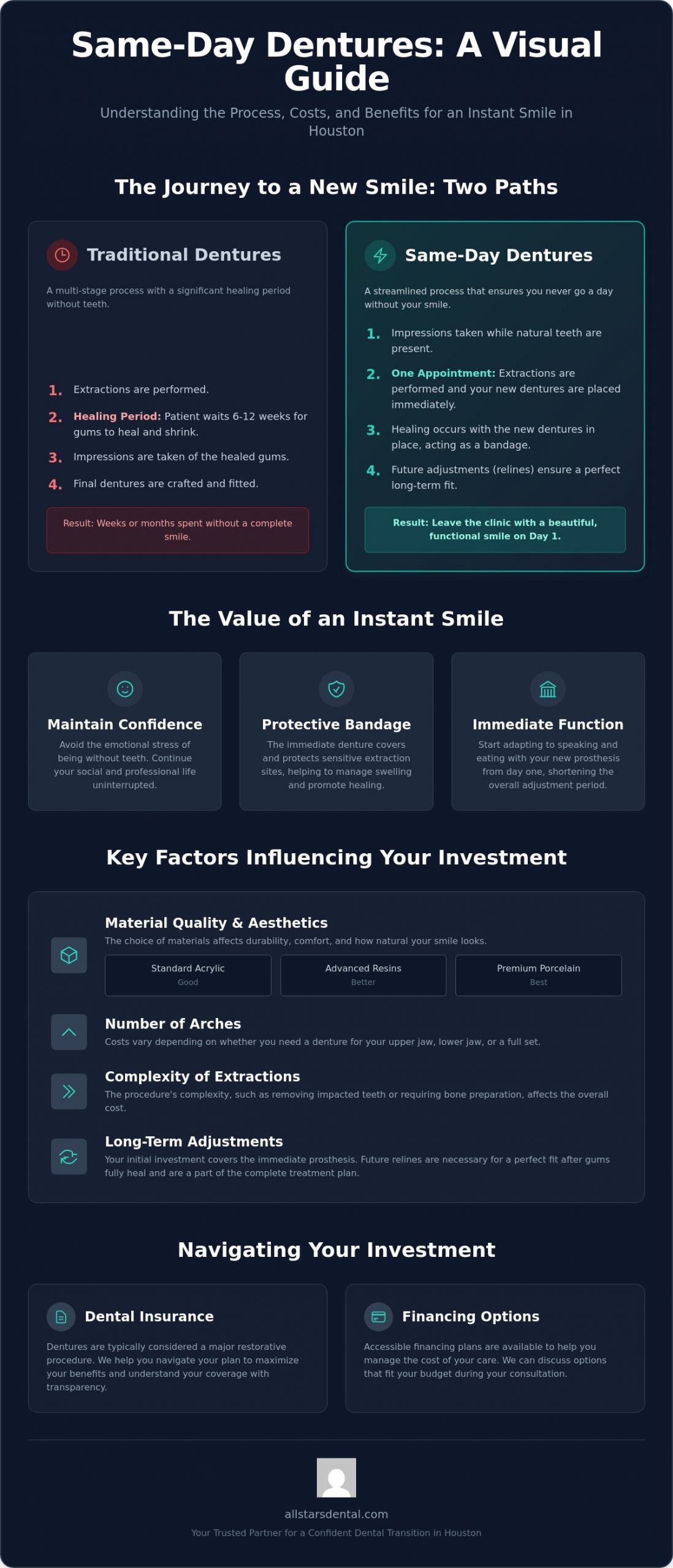 Same-Day Dentures: A Visual Guide

Understanding the Process, Costs, and Benefits for an Instant Smile in Houston

The Journey to a New Smile: Two Paths

Traditional Dentures

A multi-stage process with a significant healing period without teeth.

1. Extractions are performed.

2. Healing Period: Patient waits 6-12 weeks for gums to heal and shrink.

3. Impressions are taken of the healed gums.

4. Final dentures are crafted and fitted.

Result: Weeks or months spent without a complete smile.

Same-Day Dentures

A streamlined process that ensures you never go a day without your smile.

1. Impressions taken while natural teeth are present.

2. One Appointment: Extractions are performed and your new dentures are placed immediately.

3. Healing occurs with the new dentures in place, acting as a bandage.

4. Future adjustments (relines) ensure a perfect long-term fit.

Result: Leave the clinic with a beautiful, functional smile on Day 1.

The Value of an Instant Smile

Maintain Confidence

Avoid the emotional stress of being without teeth. Continue your social and professional life uninterrupted.

Protective Bandage

The immediate denture covers and protects sensitive extraction sites, helping to manage swelling and promote healing.

Immediate Function

Start adapting to speaking and eating with your new prosthesis from day one, shortening the overall adjustment period.

Key Factors Influencing Your Investment

Material Quality & Aesthetics

The choice of materials affects durability, comfort, and how natural your smile looks.

Standard Acrylic
Good

Advanced Resins
Better

Premium Porcelain
Best

Number of Arches

Costs vary depending on whether you need a denture for your upper jaw, lower jaw, or a full set.

Complexity of Extractions

The procedure's complexity, such as removing impacted teeth or requiring bone preparation, affects the overall cost.

Long-Term Adjustments

Your initial investment covers the immediate prosthesis. Future relines are necessary for a perfect fit after gums fully heal and are a part of the complete treatment plan.

Navigating Your Investment

Dental Insurance

Dentures are typically considered a major restorative procedure. We help you navigate your plan to maximize your benefits and understand your coverage with transparency.

Financing Options

Accessible financing plans are available to help you manage the cost of your care. We can discuss options that fit your budget during your consultation.

allstarsdental.com

Your Trusted Partner for a Confident Dental Transition in Houston